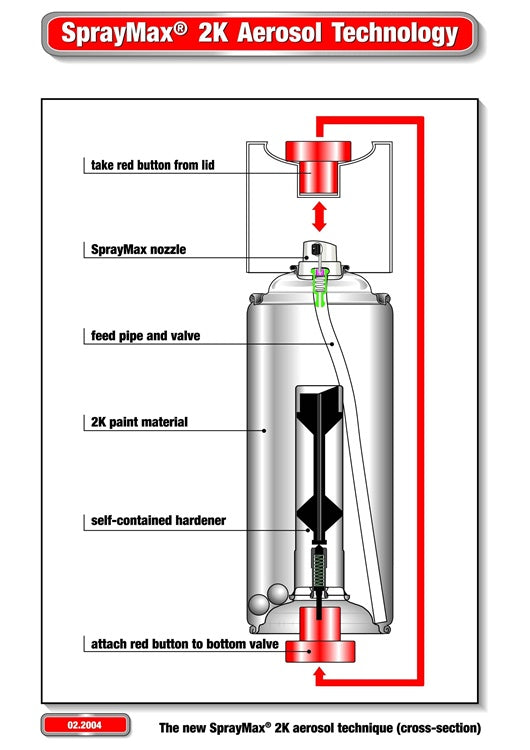 SprayMax® 2K Aerosol Technology

take red button from lid

SprayMax nozzle

feed pipe and valve

2K paint material

self-contained hardener

attach red button to bottom valve

02.2004

The new SprayMax® 2K aerosol technique (cross-section)